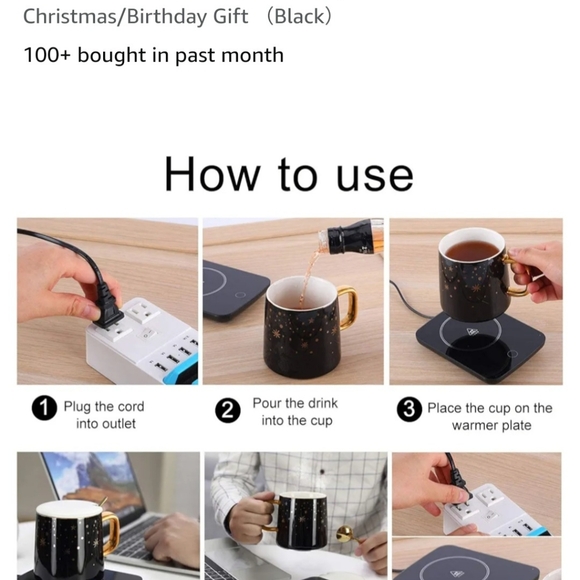 Christmas/Birthday Gift (Black)

100+ bought in past month

How to use

1 Plug the cord into outlet

2 Pour the drink into the cup

3 Place the cup on the warmer plate